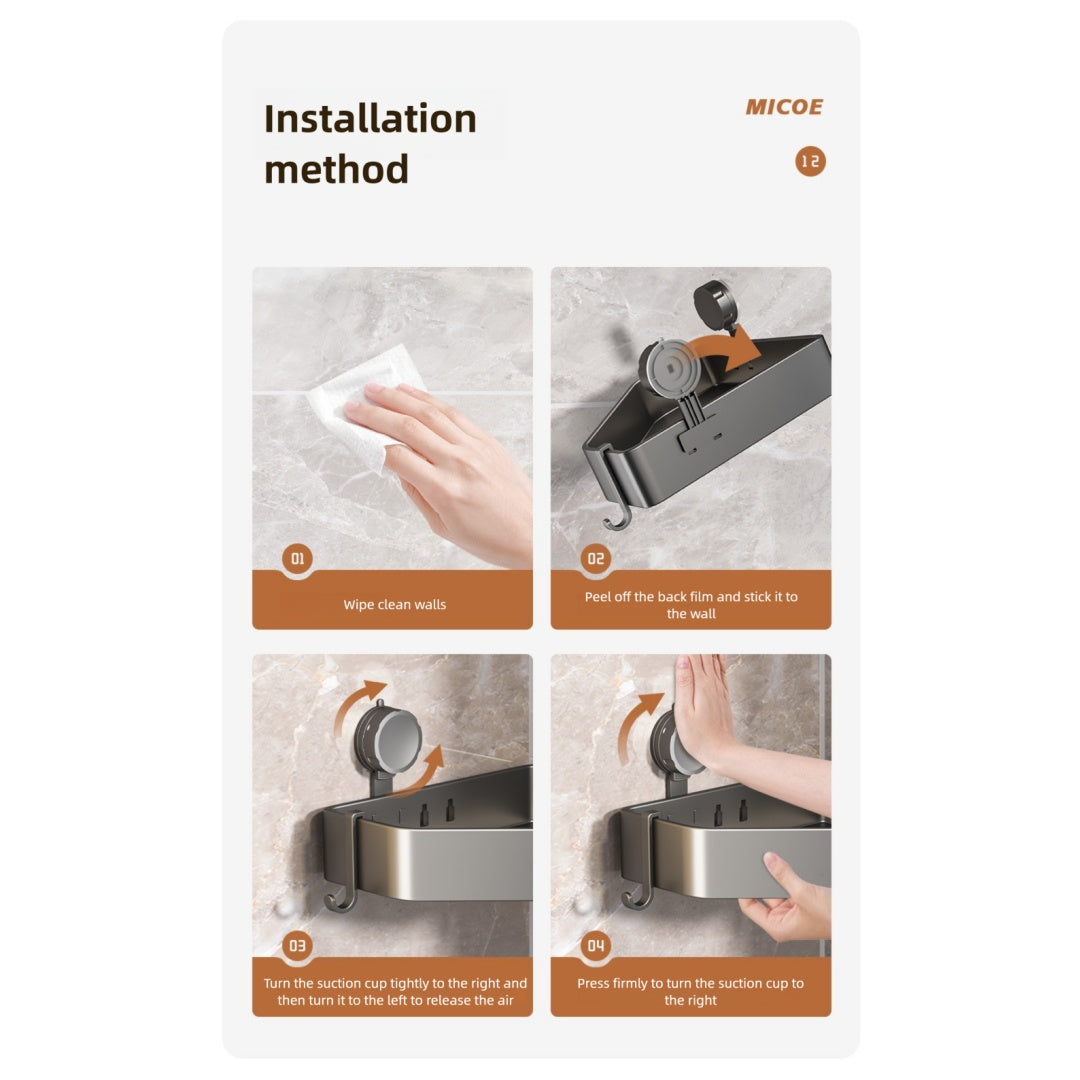 Installation method

MICOE

12

01

Wipe clean walls

02

Peel off the back film and stick it to the wall

03

Turn the suction cup tightly to the right and then turn it to the left to release the air

04

Press firmly to turn the suction cup to the right