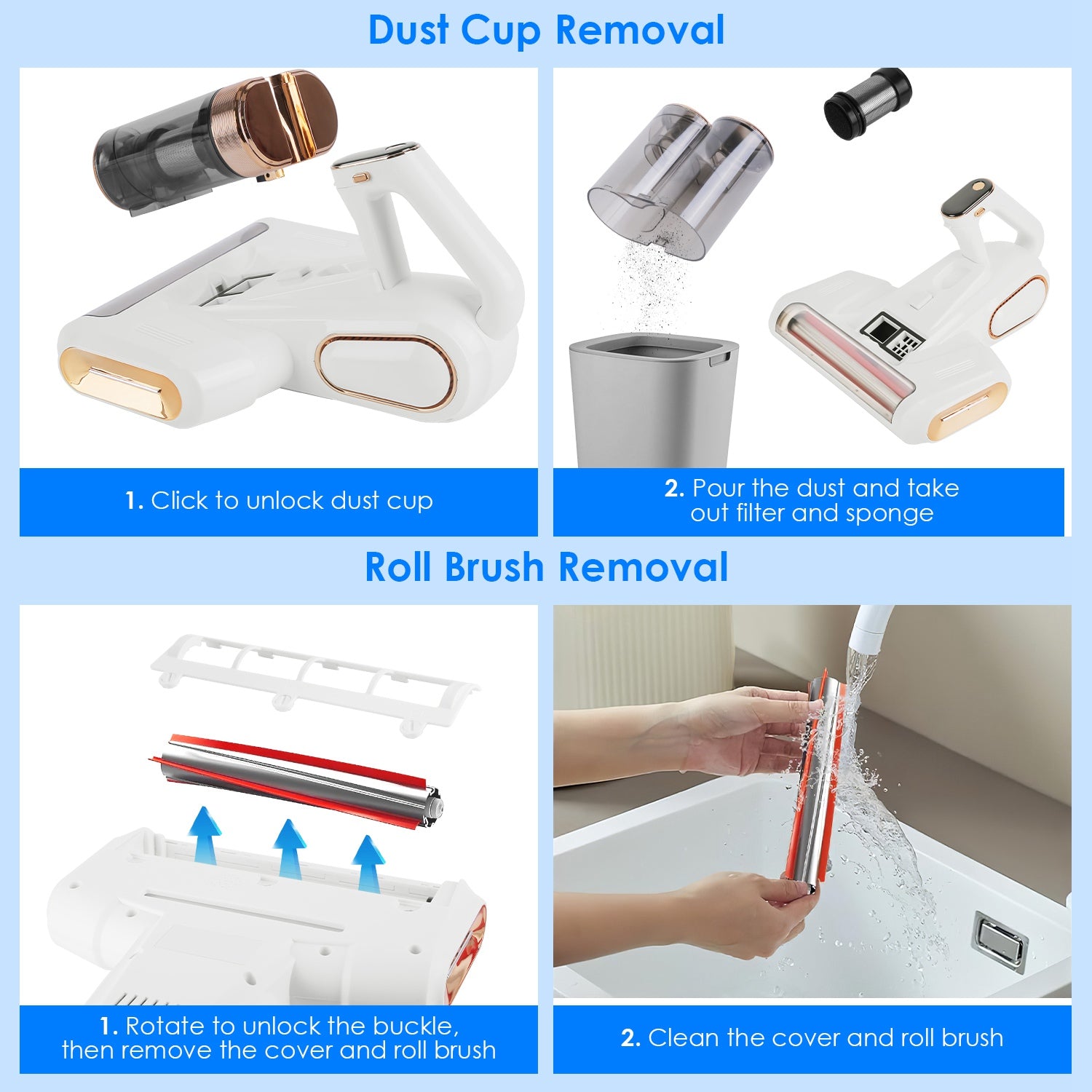 Dust Cup Removal

1. Click to unlock dust cup

2. Pour the dust and take out filter and sponge

Roll Brush Removal

1. Rotate to unlock the buckle, then remove the cover and roll brush

2. Clean the cover and roll brush