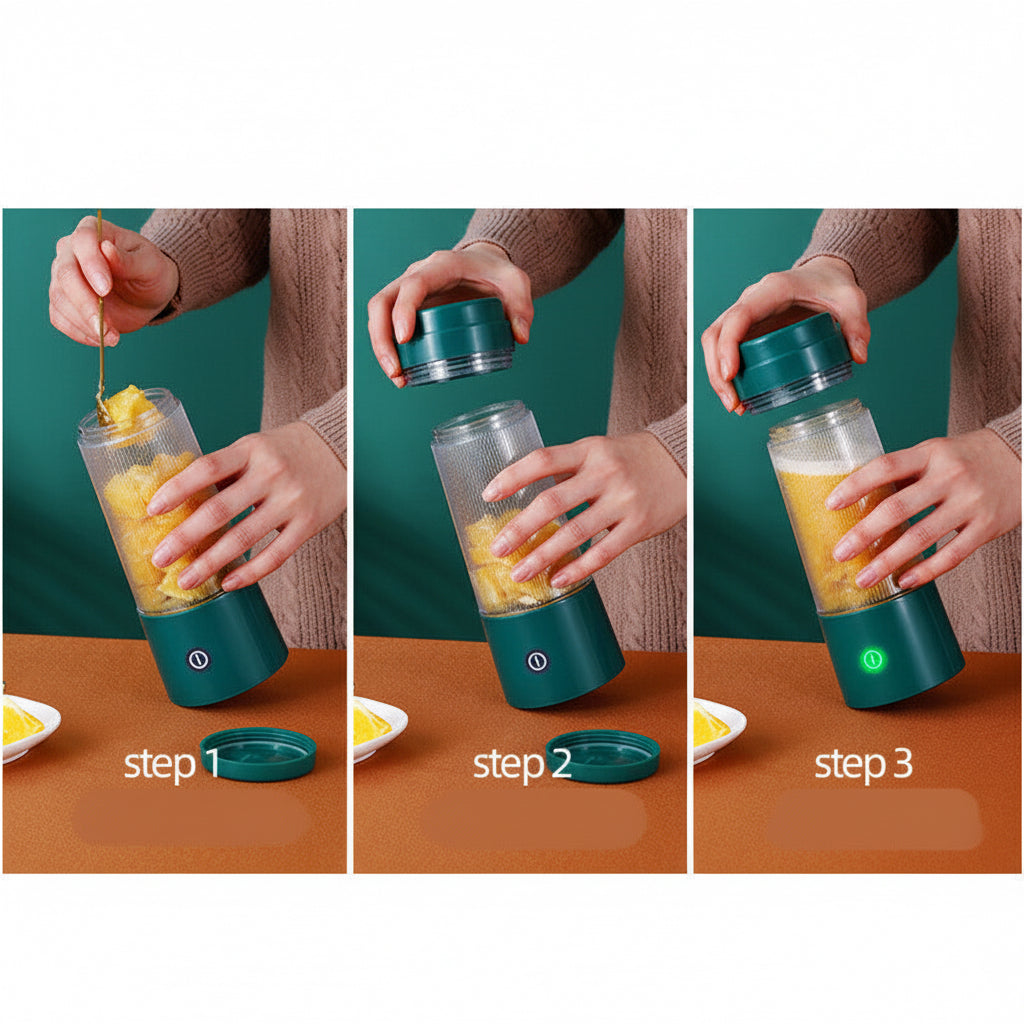 step 1

step 2

step 3